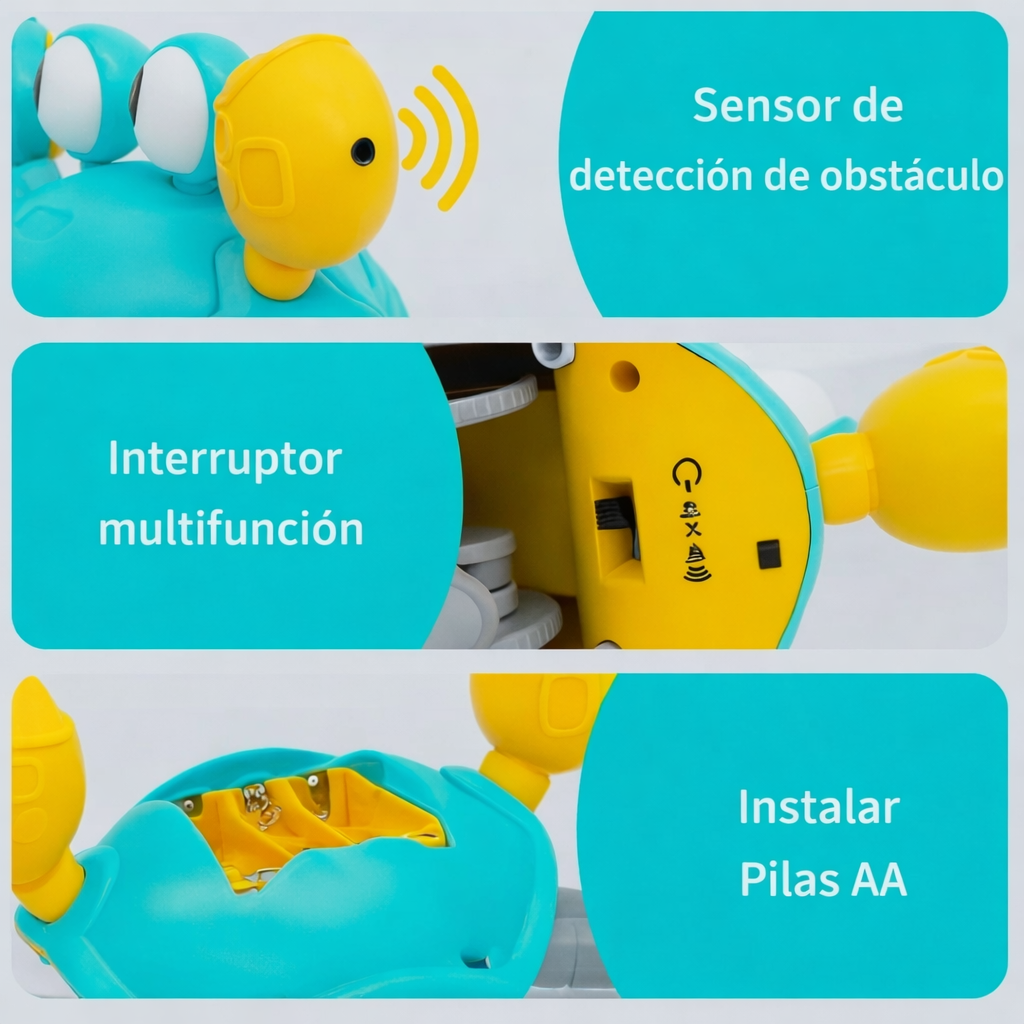 Sensor de detección de obstáculo

Interruptor multifunción

Instalar Pilas AA