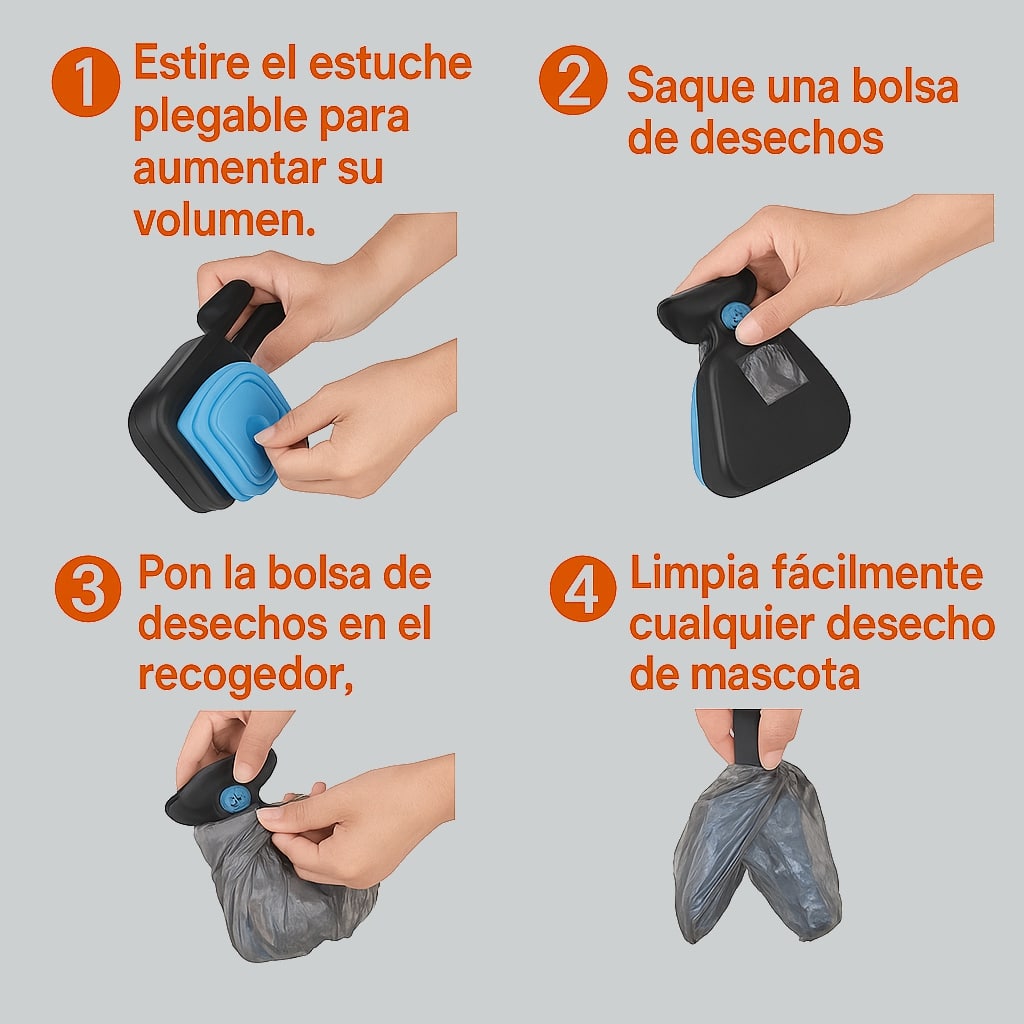 1 Estire el estuche plegable para aumentar su volumen.

2 Saque una bolsa de desechos

3 Pon la bolsa de desechos en el recogedor,

4 Limpia fácilmente cualquier desecho de mascota